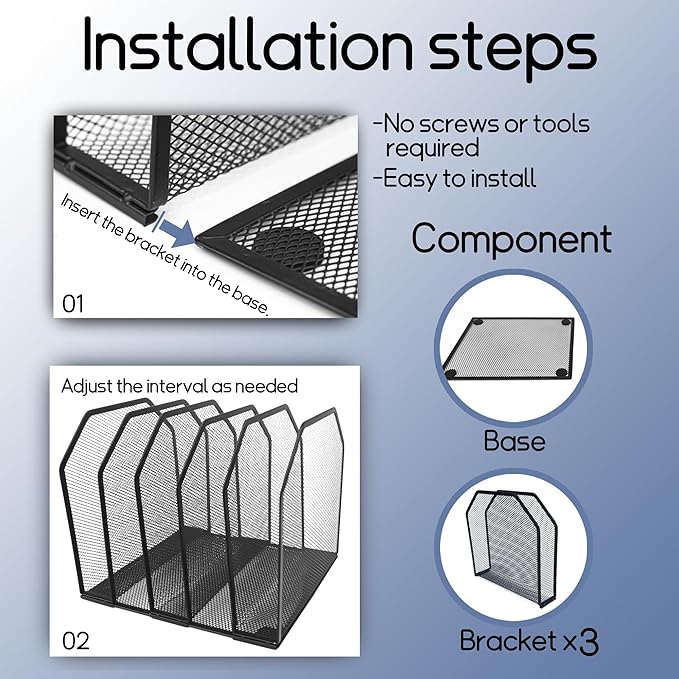 Installation steps

Insert the bracket into the base.

01

-No screws or tools required
-Easy to install

Component

Base

Adjust the interval as needed

02

Bracket x3