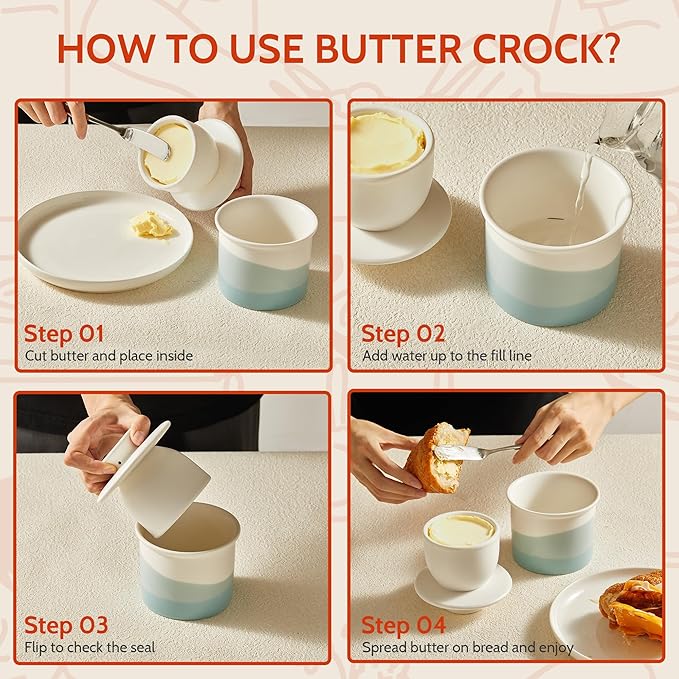 HOW TO USE BUTTER CROCK?

Step 01
Cut butter and place inside

Step 02
Add water up to the fill line

Step 03
Flip to check the seal

Step 04
Spread butter on bread and enjoy