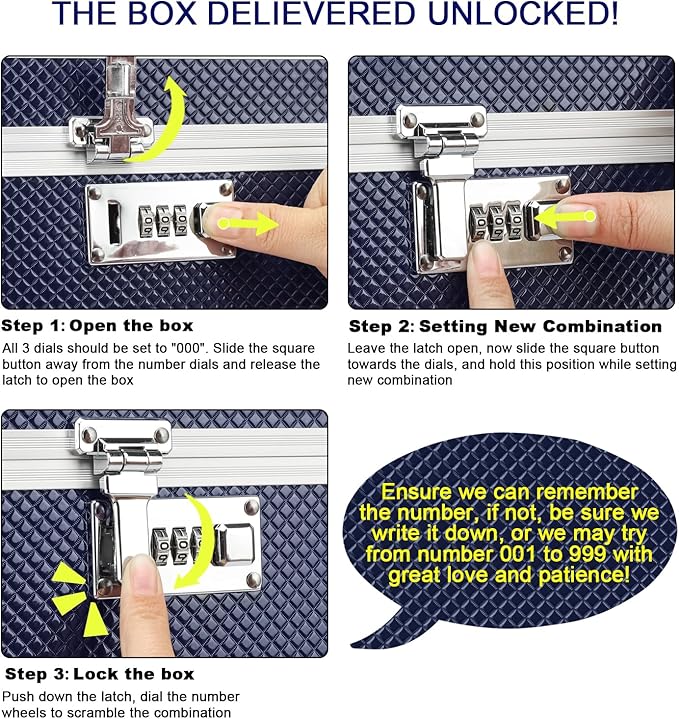 THE BOX DELIEVERED UNLOCKED!

Step 1: Open the box

All 3 dials should be set to "000". Slide the square button away from the number dials and release the latch to open the box

Step 2: Setting New Combination

Leave the latch open, now slide the square button towards the dials, and hold this position while setting new combination

Step 3: Lock the box

Push down the latch, dial the number wheels to scramble the combination

Ensure we can remember the number, if not, be sure we write it down, or we may try from number 001 to 999 with great love and patience!