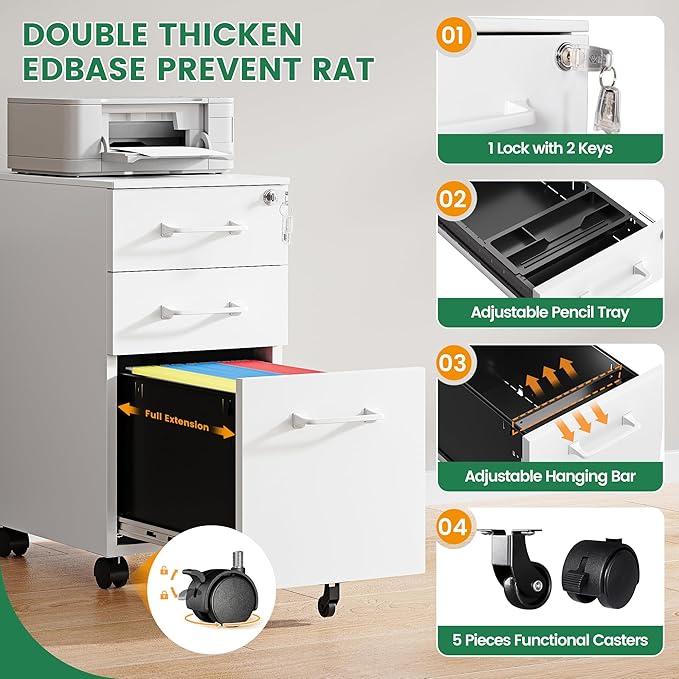 DOUBLE THICKEN EDBASE PREVENT RAT

Full Extension

01
1 Lock with 2 Keys

02
Adjustable Pencil Tray

03
Adjustable Hanging Bar

04
5 Pieces Functional Casters