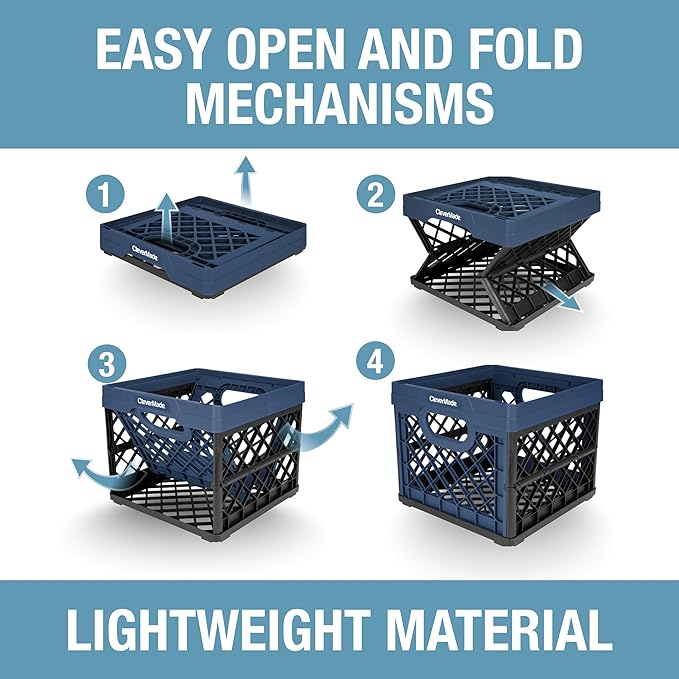 EASY OPEN AND FOLD MECHANISMS

1

CleverMade

2

CleverMade

3

CleverMade

4

CleverMade

LIGHTWEIGHT MATERIAL