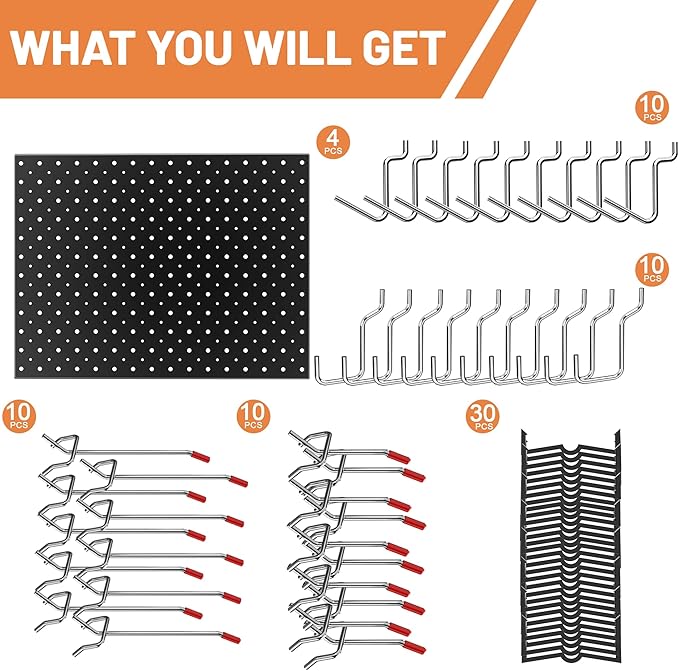 WHAT YOU WILL GET

4 PCS

10 PCS

10 PCS

10 PCS

10 PCS

30 PCS