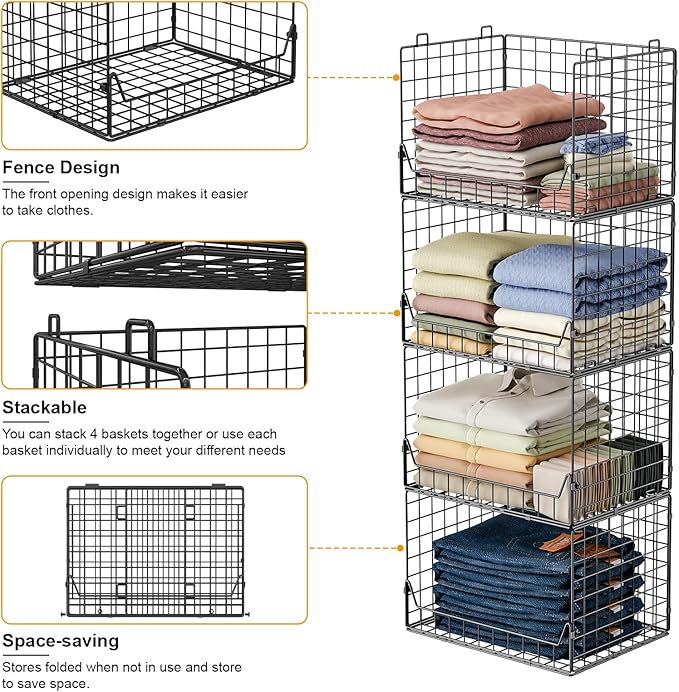 Fence Design

The front opening design makes it easier to take clothes.

Stackable

You can stack 4 baskets together or use each basket individually to meet your different needs

Space-saving

Stores folded when not in use and store to save space.