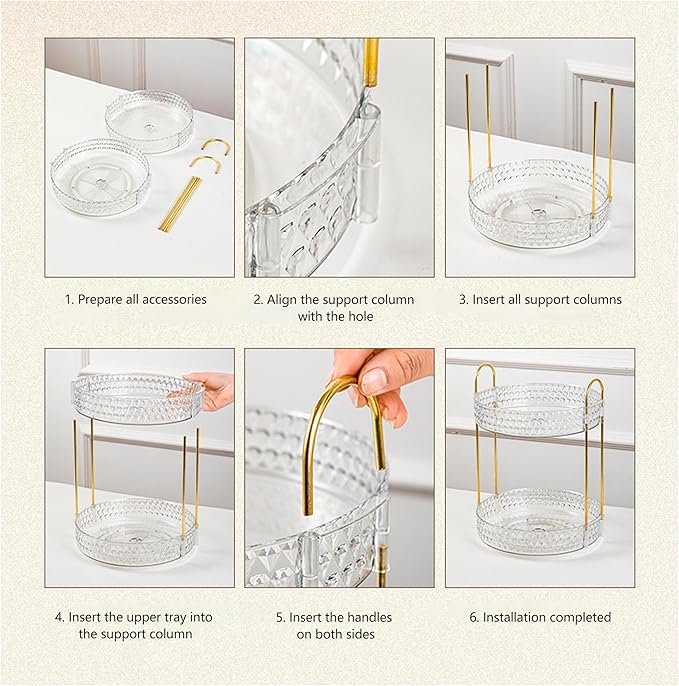 1. Prepare all accessories

2. Align the support column with the hole

3. Insert all support columns

4. Insert the upper tray into the support column

5. Insert the handles on both sides

6. Installation completed