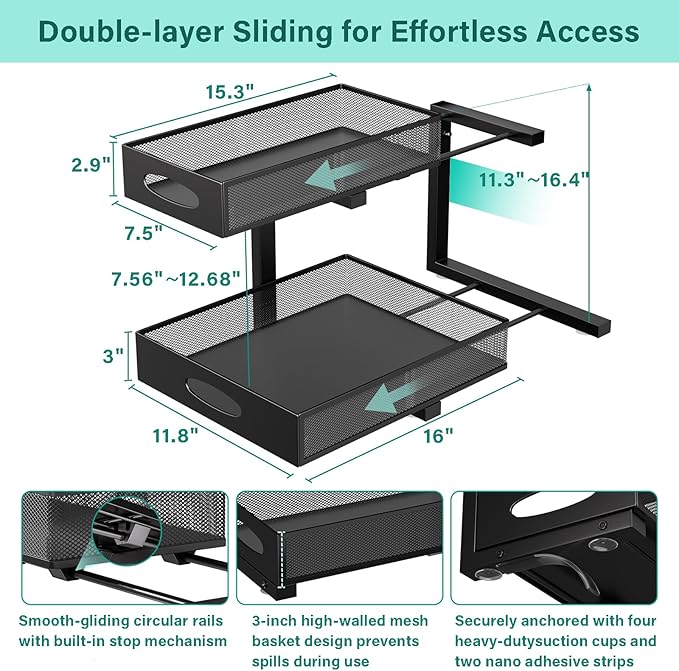 Double-layer Sliding for Effortless Access

15.3"

2.9"

7.5"

11.3"~16.4"

7.56"~12.68"

3"

11.8"

16"

Smooth-gliding circular rails with built-in stop mechanism

3-inch high-walled mesh basket design prevents spills during use

Securely anchored with four heavy-dutysuction cups and two nano adhesive strips