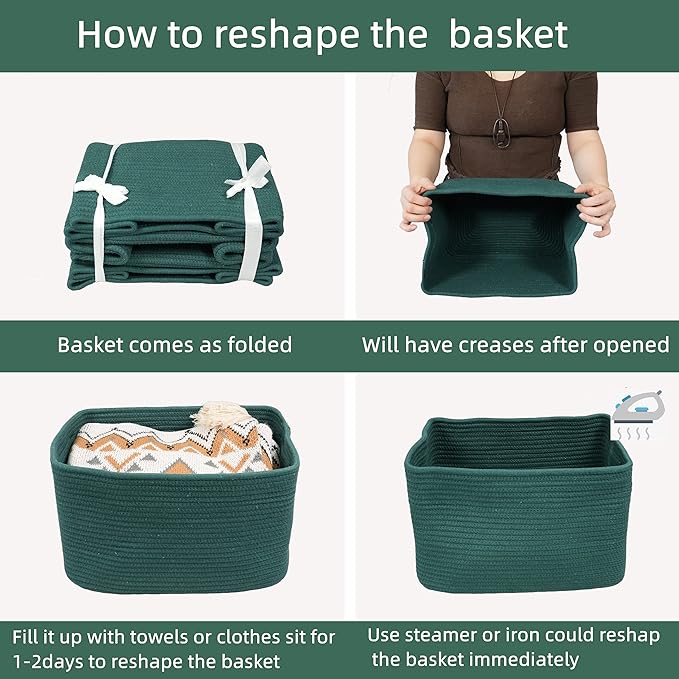 How to reshape the basket

Basket comes as folded

Will have creases after opened

Fill it up with towels or clothes sit for 1-2days to reshape the basket

Use steamer or iron could reshap the basket immediately