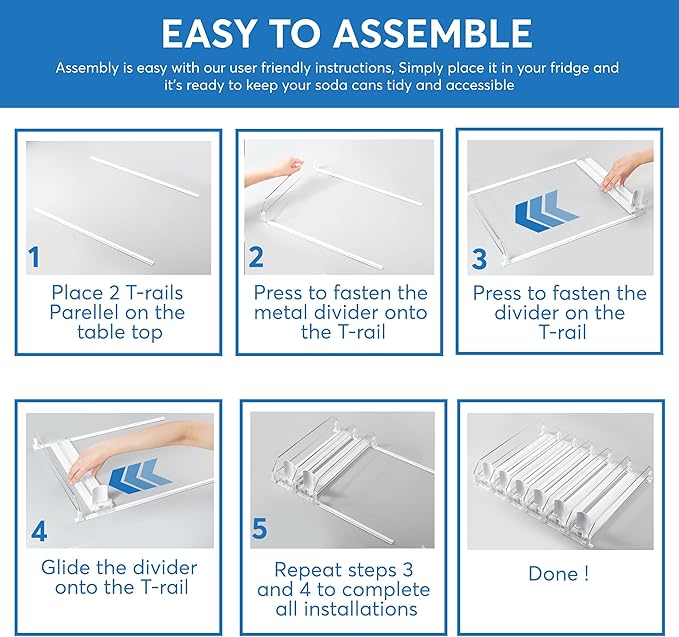 EASY TO ASSEMBLE

Assembly is easy with our user friendly instructions, Simply place it in your fridge and it's ready to keep your soda cans tidy and accessible

1

Place 2 T-rails Parellel on the table top

2

Press to fasten the metal divider onto the T-rail

3

Press to fasten the divider on the T-rail

4

Glide the divider onto the T-rail

5

Repeat steps 3 and 4 to complete all installations

Done !