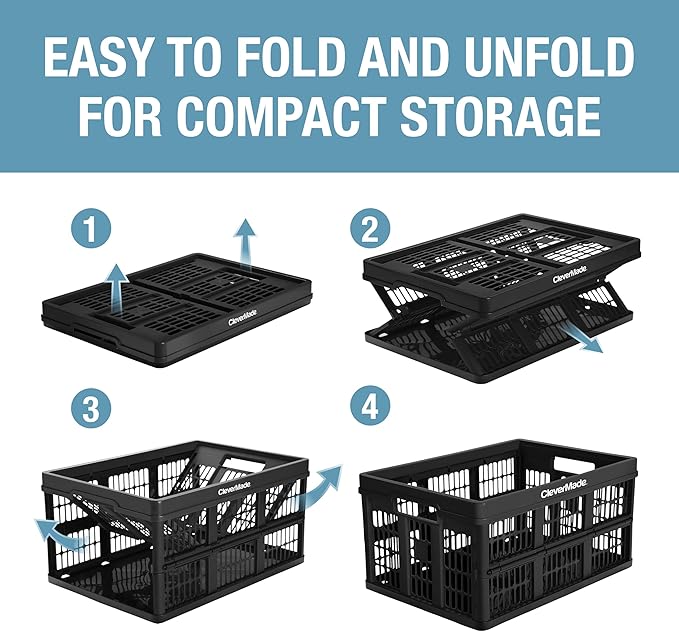 EASY TO FOLD AND UNFOLD FOR COMPACT STORAGE

1

CleverMade

2

CleverMade

3

CleverMade

4

CleverMade