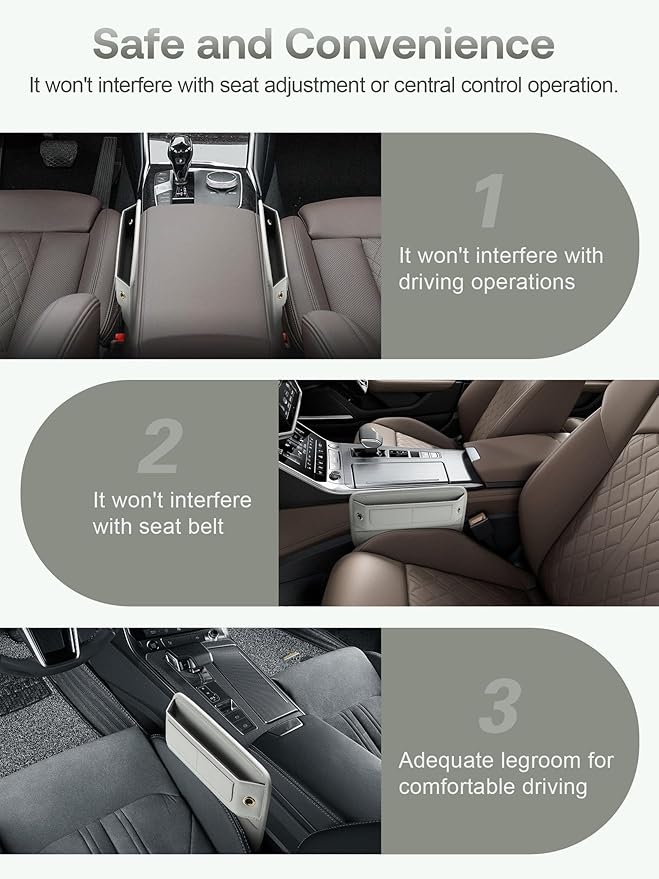 Safe and Convenience

It won't interfere with seat adjustment or central control operation.

1

It won't interfere with driving operations

2

It won't interfere with seat belt

3

Adequate legroom for comfortable driving