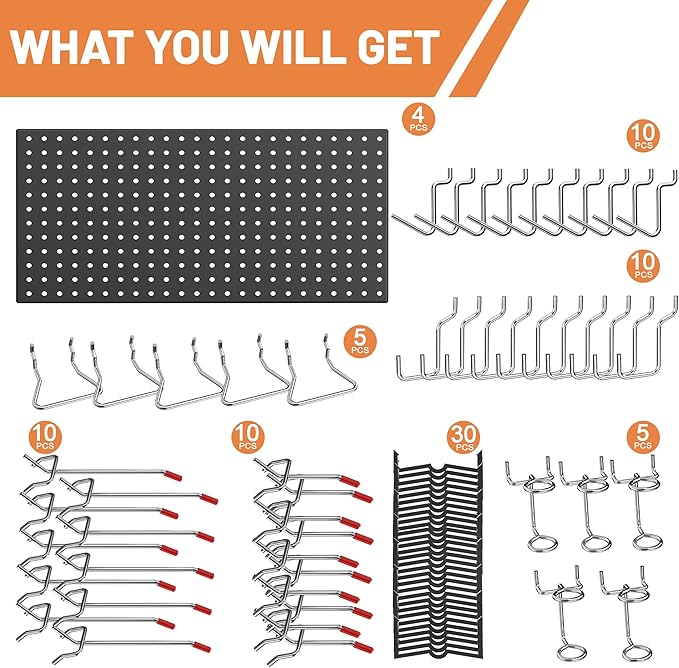 WHAT YOU WILL GET

4 PCS

10 PCS

10 PCS

5 PCS

10 PCS

10 PCS

30 PCS

5 PCS