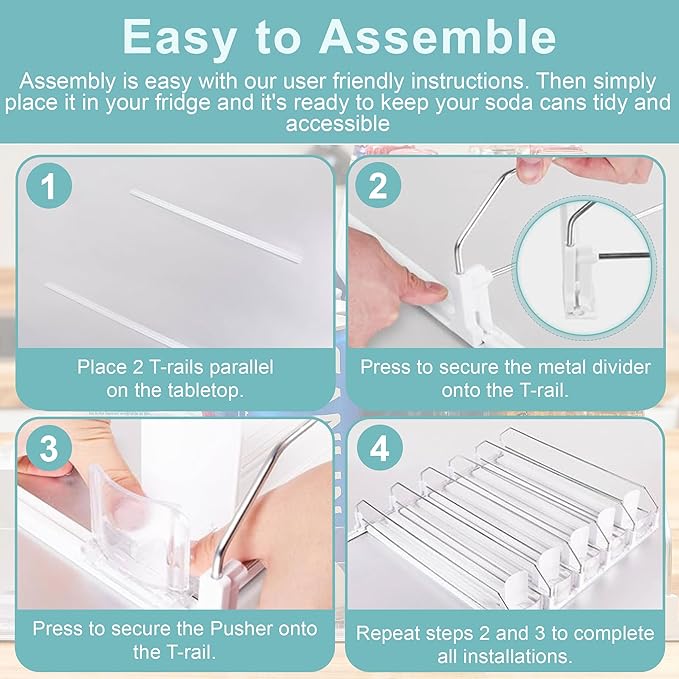 Easy to Assemble

Assembly is easy with our user friendly instructions. Then simply place it in your fridge and it's ready to keep your soda cans tidy and accessible

1

Place 2 T-rails parallel on the tabletop.

2

Press to secure the metal divider onto the T-rail.

3

Press to secure the Pusher onto the T-rail.

4

Repeat steps 2 and 3 to complete all installations.