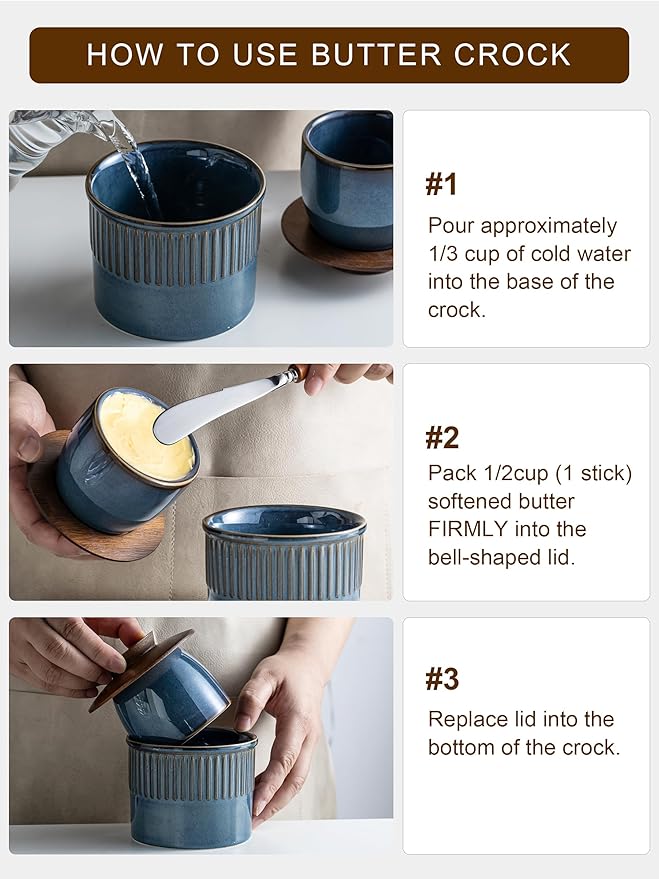 HOW TO USE BUTTER CROCK

#1
Pour approximately 1/3 cup of cold water into the base of the crock.

#2
Pack 1/2cup (1 stick) softened butter FIRMLY into the bell-shaped lid.

#3
Replace lid into the bottom of the crock.