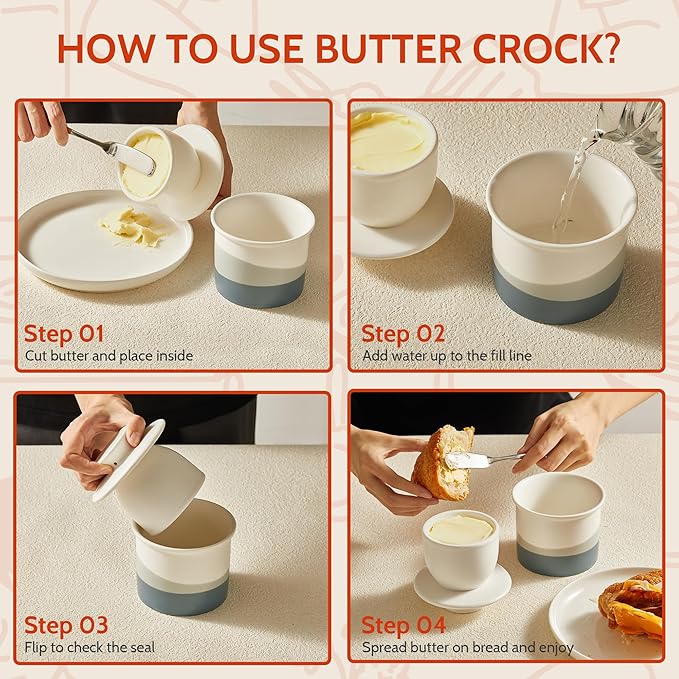 HOW TO USE BUTTER CROCK?

Step 01
Cut butter and place inside

Step 02
Add water up to the fill line

Step 03
Flip to check the seal

Step 04
Spread butter on bread and enjoy