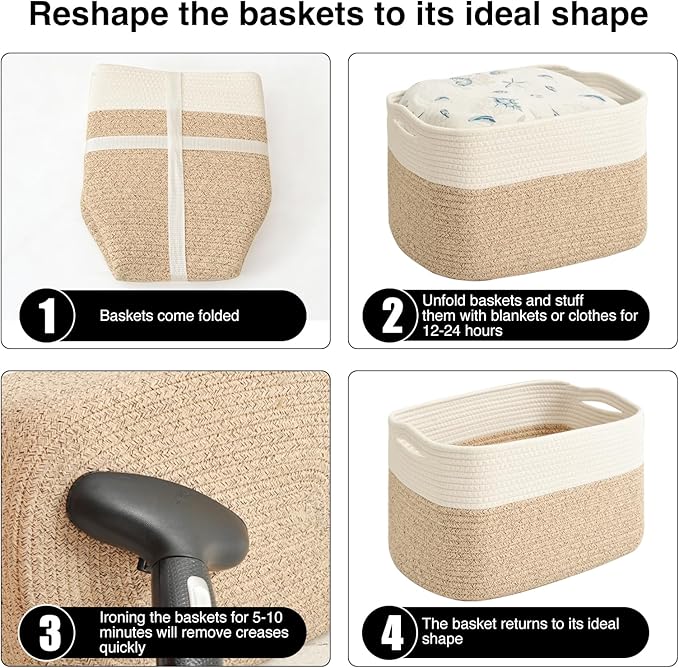 Reshape the baskets to its ideal shape

1 Baskets come folded

2 Unfold baskets and stuff them with blankets or clothes for 12-24 hours

3 Ironing the baskets for 5-10 minutes will remove creases quickly

4 The basket returns to its ideal shape