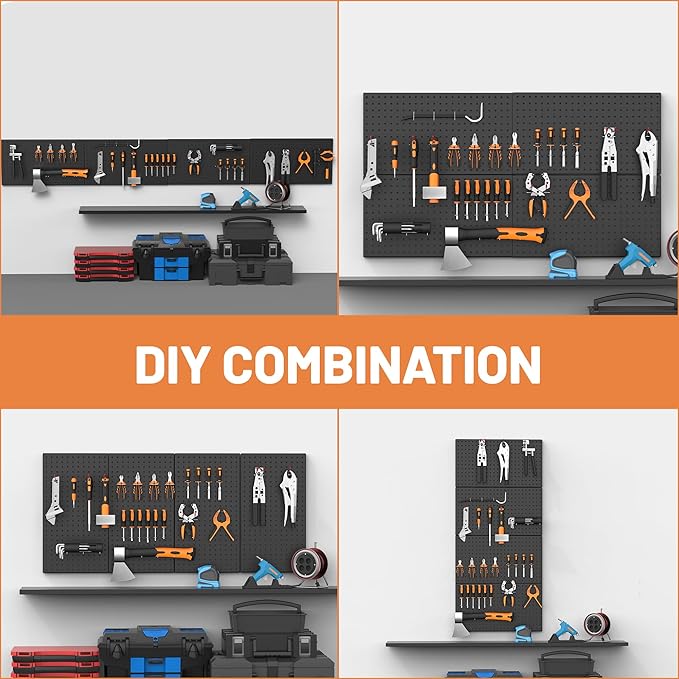 DIY COMBINATION