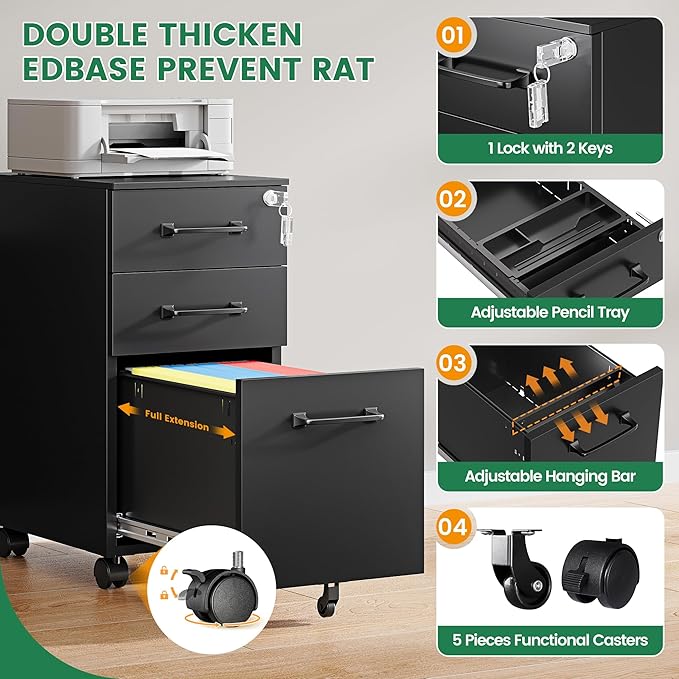 DOUBLE THICKEN EDBASE PREVENT RAT

Full Extension

01
1 Lock with 2 Keys

02
Adjustable Pencil Tray

03
Adjustable Hanging Bar

04
5 Pieces Functional Casters