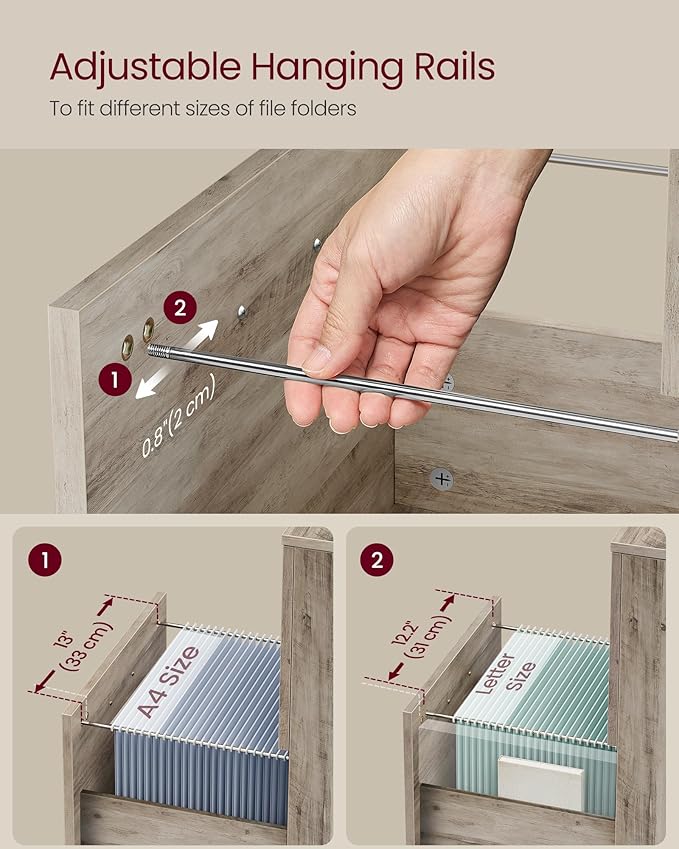 Adjustable Hanging Rails
To fit different sizes of file folders

2
1
0.8"(2 cm)

1
13"
(33 cm)
A4 Size

2
12.2"
(31 cm)
Letter Size