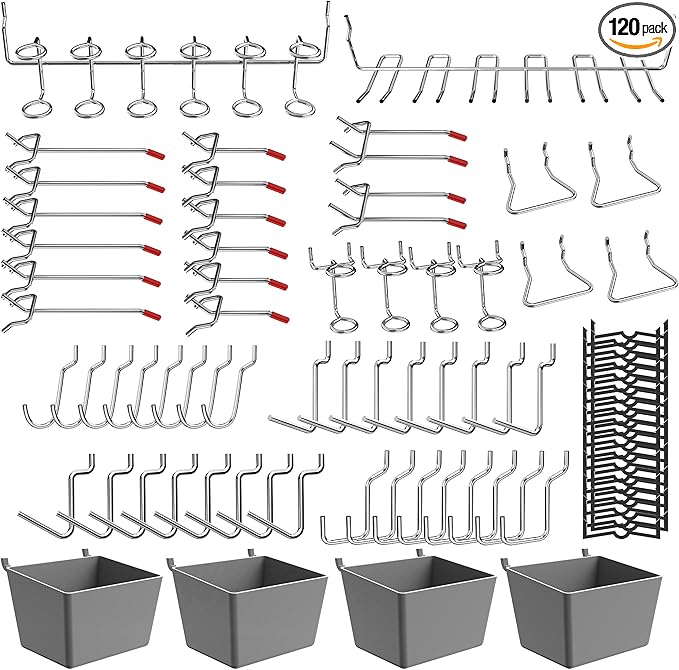 120 pack