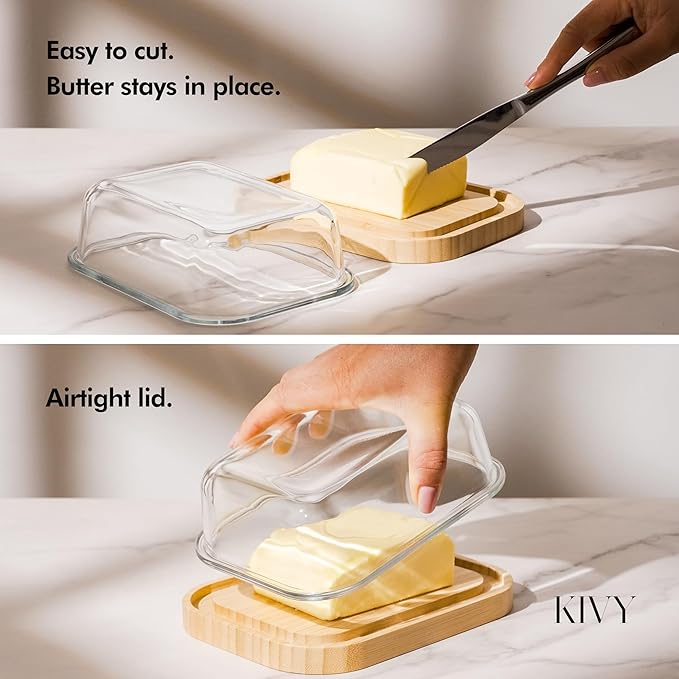 Easy to cut.
Butter stays in place.

Airtight lid.

KIVY