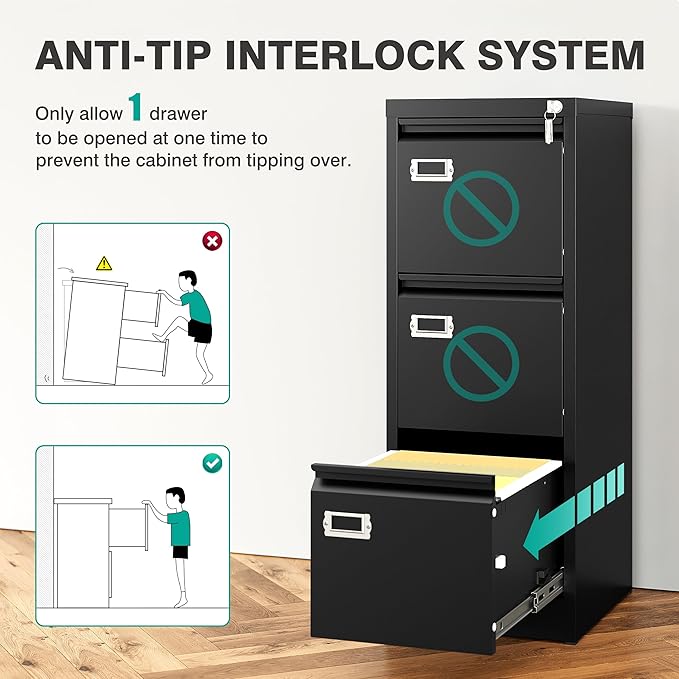 ANTI-TIP INTERLOCK SYSTEM

Only allow 1 drawer to be opened at one time to prevent the cabinet from tipping over.