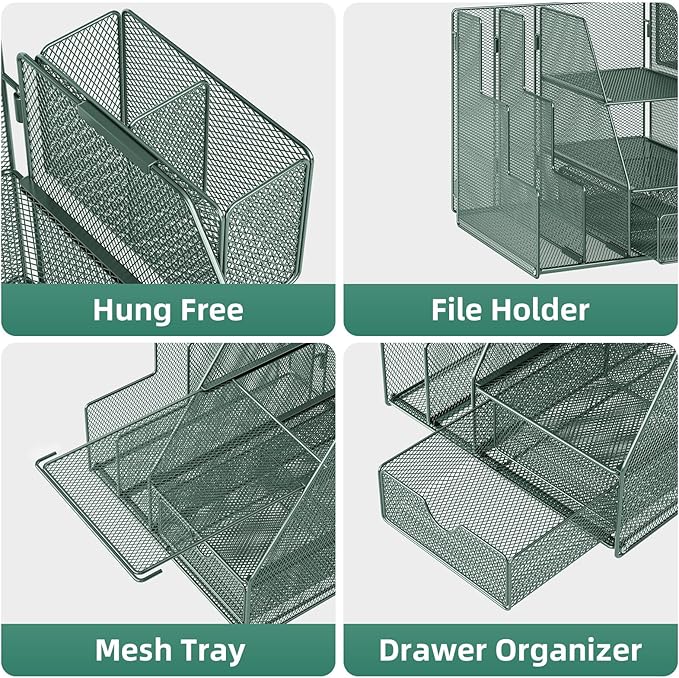 Hung Free

File Holder

Mesh Tray

Drawer Organizer