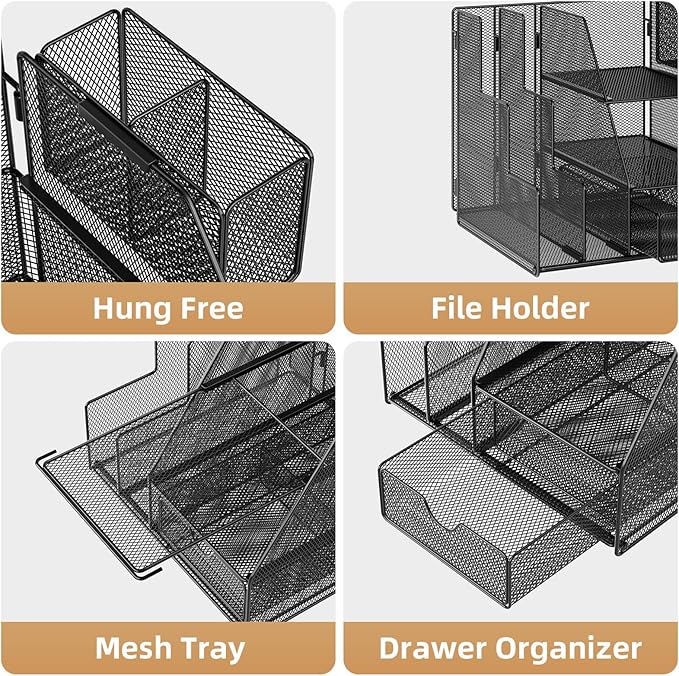 Hung Free

File Holder

Mesh Tray

Drawer Organizer