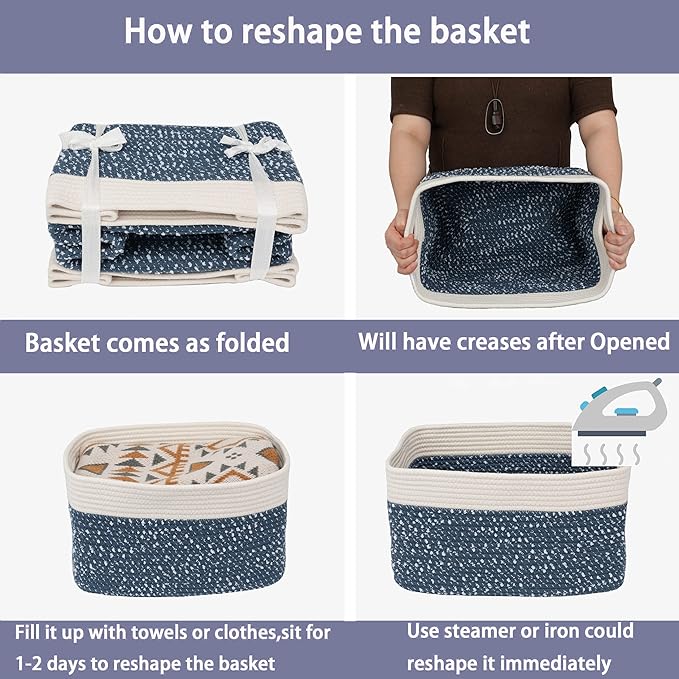 How to reshape the basket

Basket comes as folded

Will have creases after Opened

Fill it up with towels or clothes,sit for 1-2 days to reshape the basket

Use steamer or iron could reshape it immediately